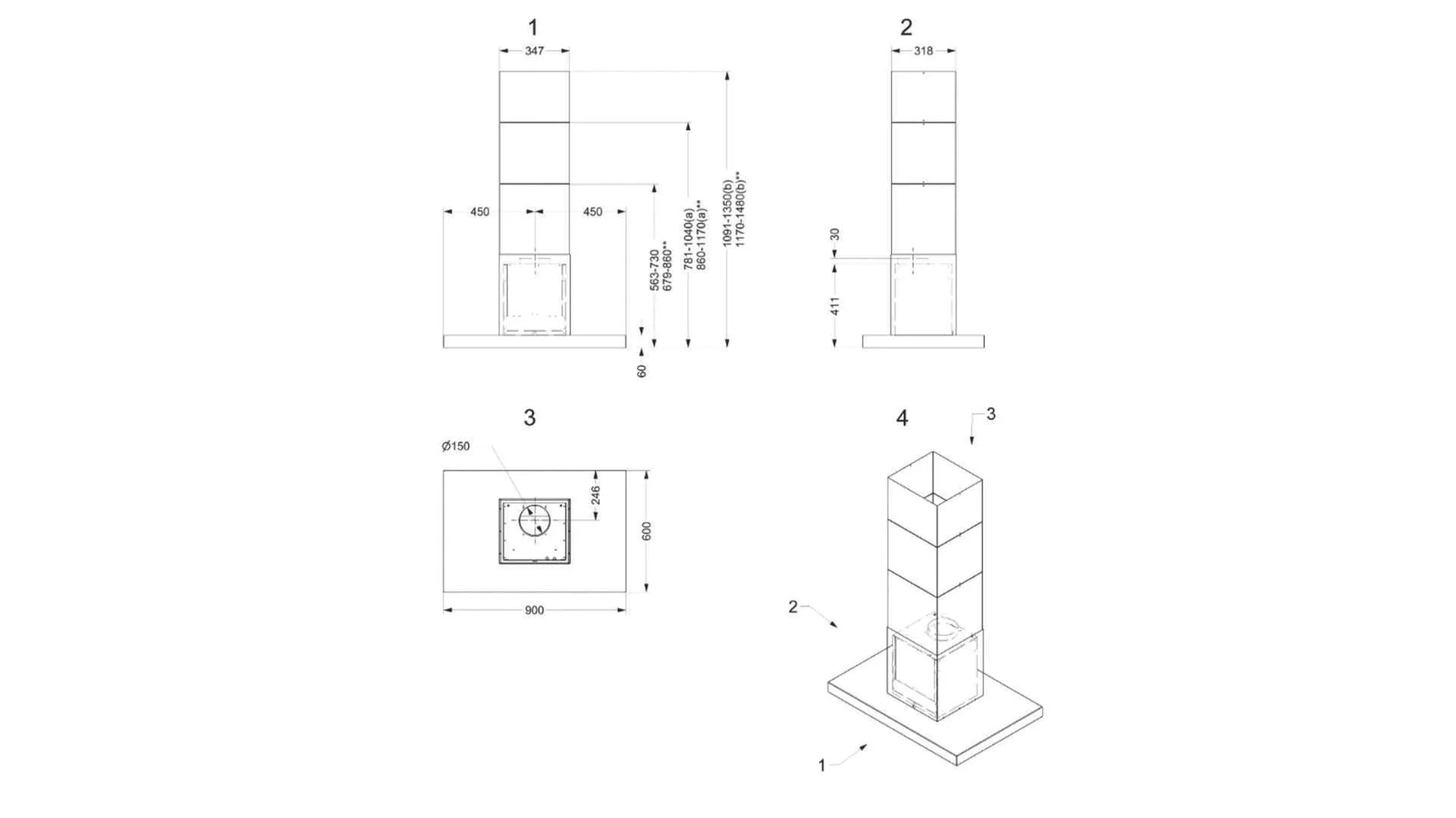 1

347

450

450

563-730
679-860**

781-1040(a)
860-1170(a)**

1091-1350(b)
1170-1480(b)**

60

2

318

30

411

3

Ø150

246

600

900

4

3

2

1