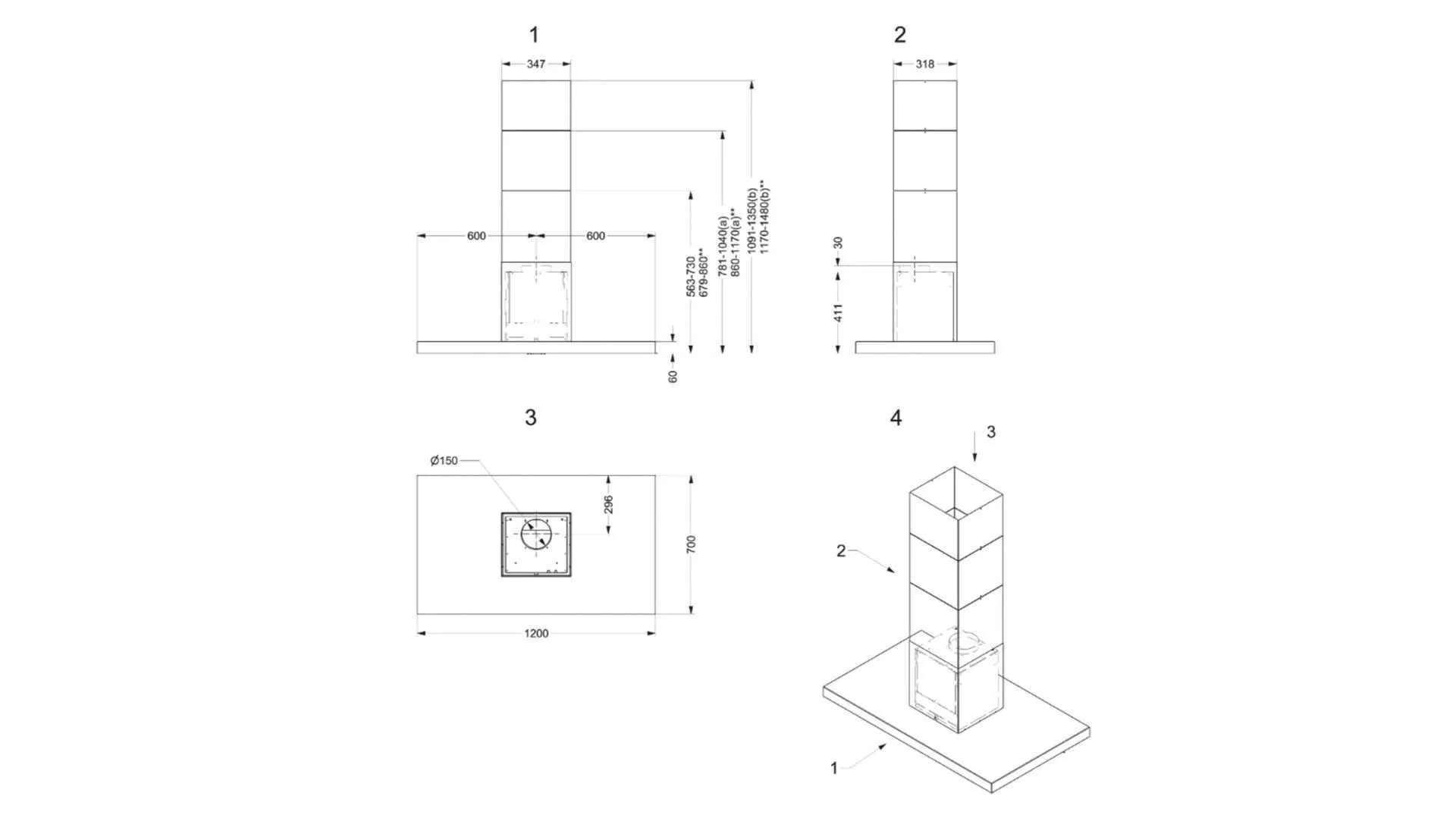 1

347

600

600

563-730
679-860**

781-1040(a)
860-1170(a)**

1091-1350(b)
1170-1480(b)**

60

2

318

30

411

3

Ø150

296

700

1200

4

3

2

1