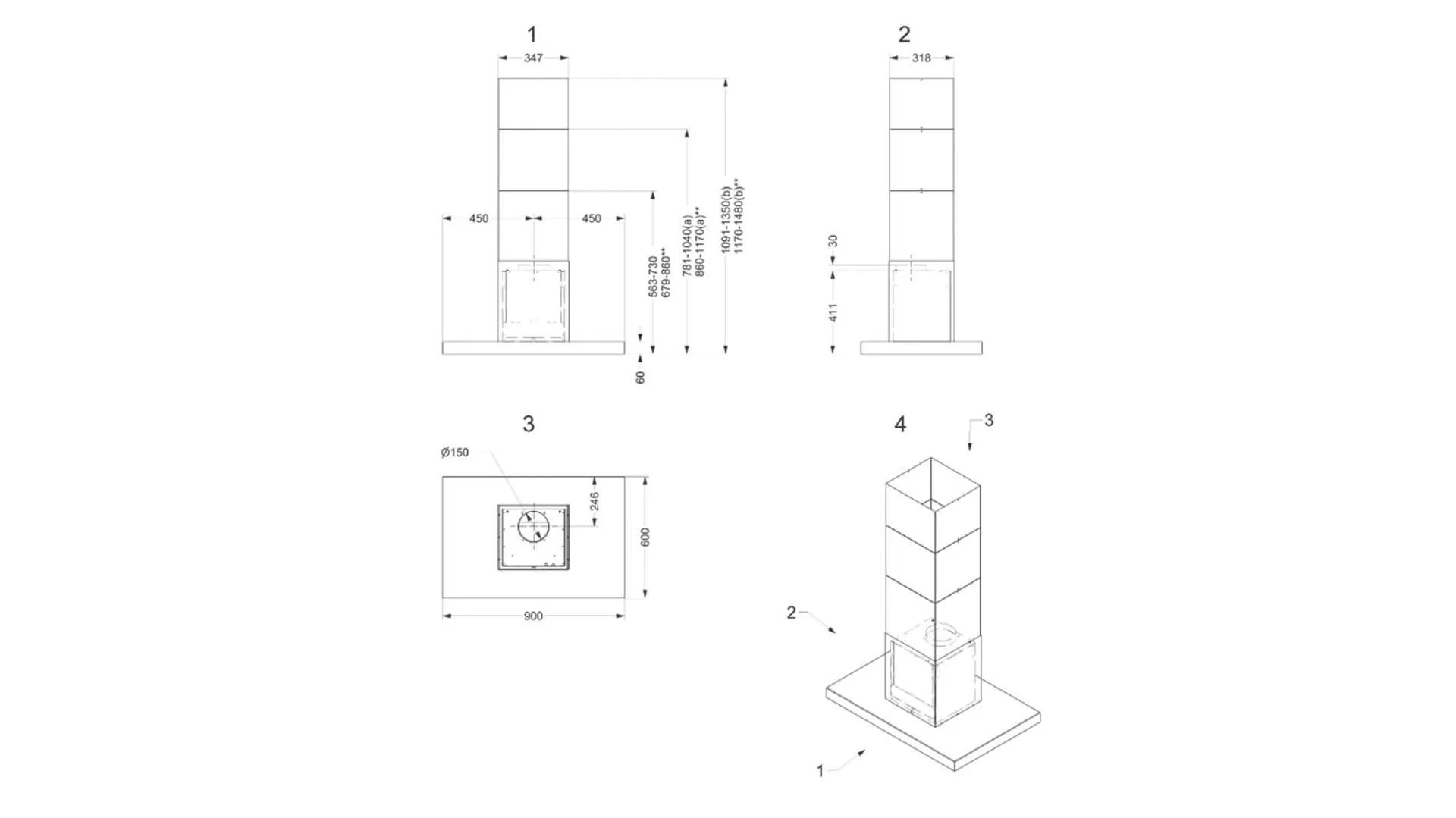 1

347

450

450

563-730
679-860**

781-1040(a)
860-1170(a)**

1091-1350(b)
1170-1480(b)**

60

2

318

30

411

3

Ø150

246

600

900

4

3

2

1